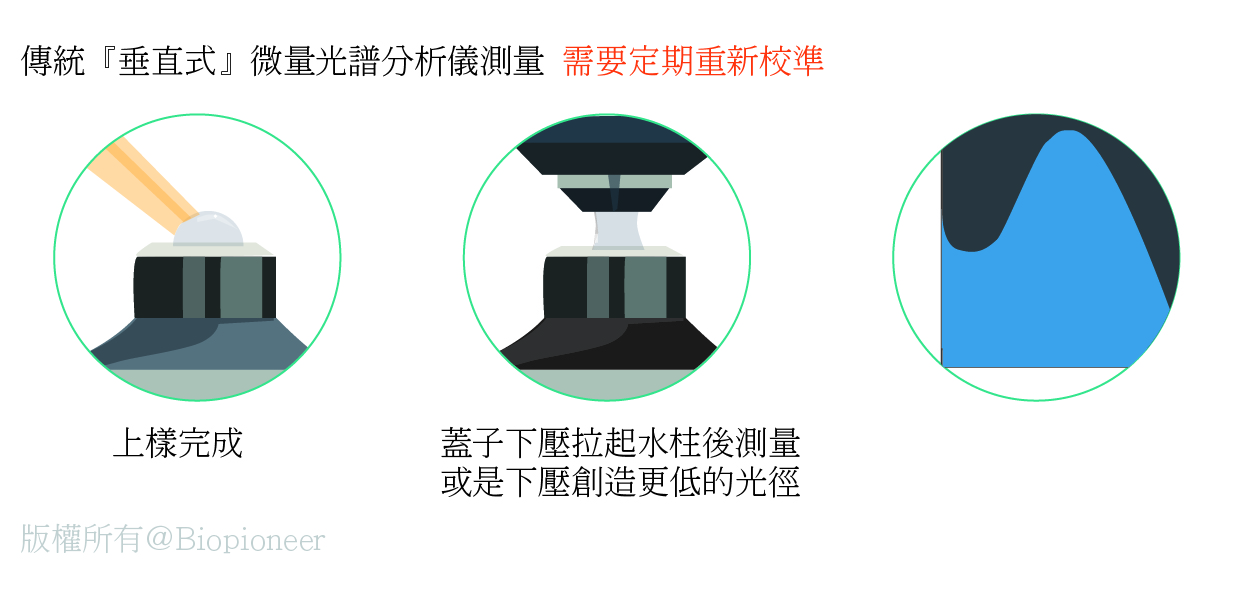 傳統『垂直式』微量光譜分析儀測量 需要定期重新校準

上樣完成

蓋子下壓拉起水柱後測量
或是下壓創造更低的光徑

版權所有@Biopioneer